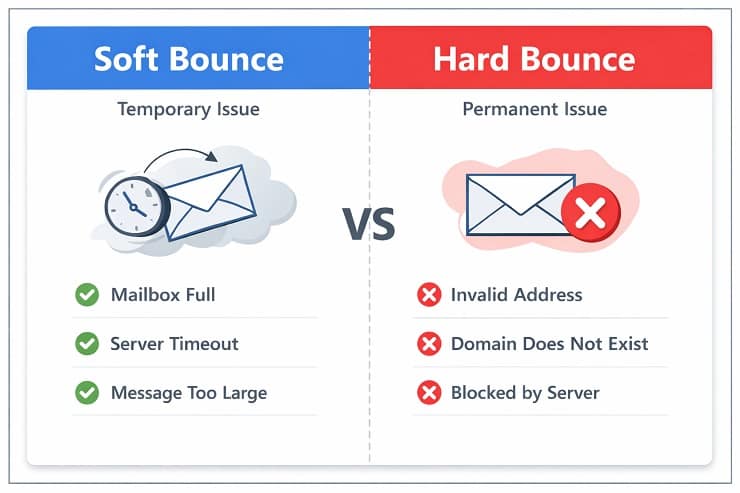 Soft Bounce

Temporary Issue

Mailbox Full

Server Timeout

Message Too Large

VS

Hard Bounce

Permanent Issue

Invalid Address

Domain Does Not Exist

Blocked by Server