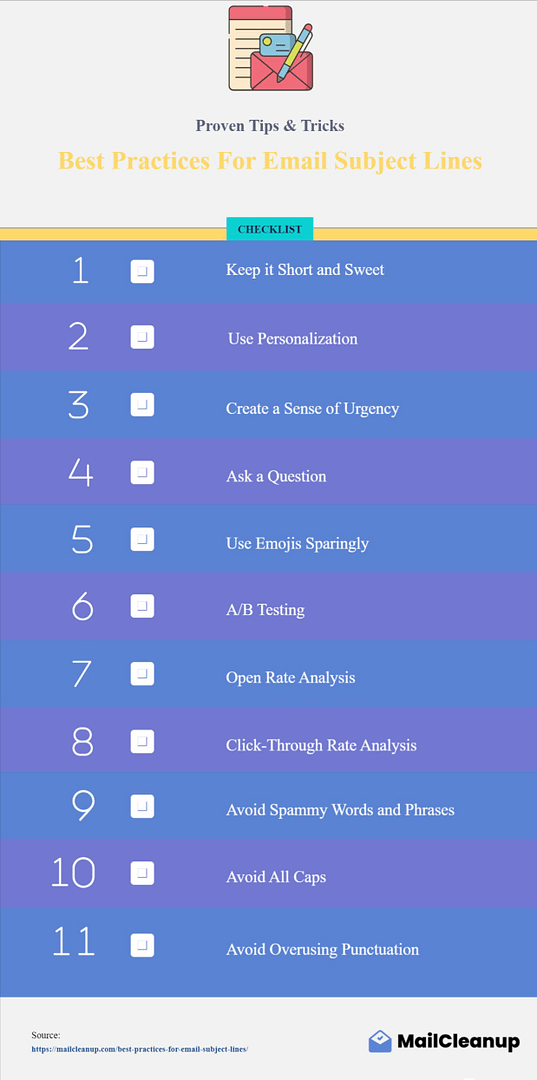 Proven Tips & Tricks

Best Practices For Email Subject Lines

CHECKLIST

1 Keep it Short and Sweet

2 Use Personalization

3 Create a Sense of Urgency

4 Ask a Question

5 Use Emojis Sparingly

6 A/B Testing

7 Open Rate Analysis

8 Click-Through Rate Analysis

9 Avoid Spammy Words and Phrases

10 Avoid All Caps

11 Avoid Overusing Punctuation

Source:
https://mailcleanup.com/best-practices-for-email-subject-lines/

MailCleanup